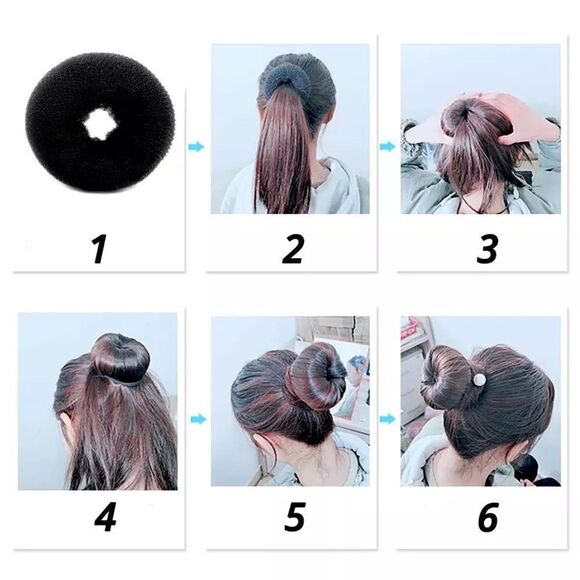 1

2

3

4

5

6